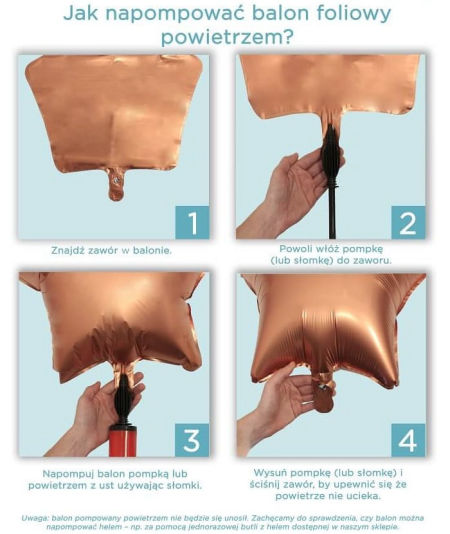 Jak napompować balon foliowy powietrzem?

1

Znajdź zawór w balonie.

2

Powoli włóż pompkę (lub słomkę) do zaworu.

3

Napompuj balon pompką lub powietrzem z ust używając słomki.

4

Wysuń pompkę (lub słomkę) i ściśnij zawór, by upewnić się że powietrze nie ucieka.

Uwaga: balon pompowany powietrzem nie będzie się unosił. Zachęcamy do sprawdzenia, czy balon można napompować helem – np. za pomocą jednorazowej butli z helem dostępnej w naszym sklepie.